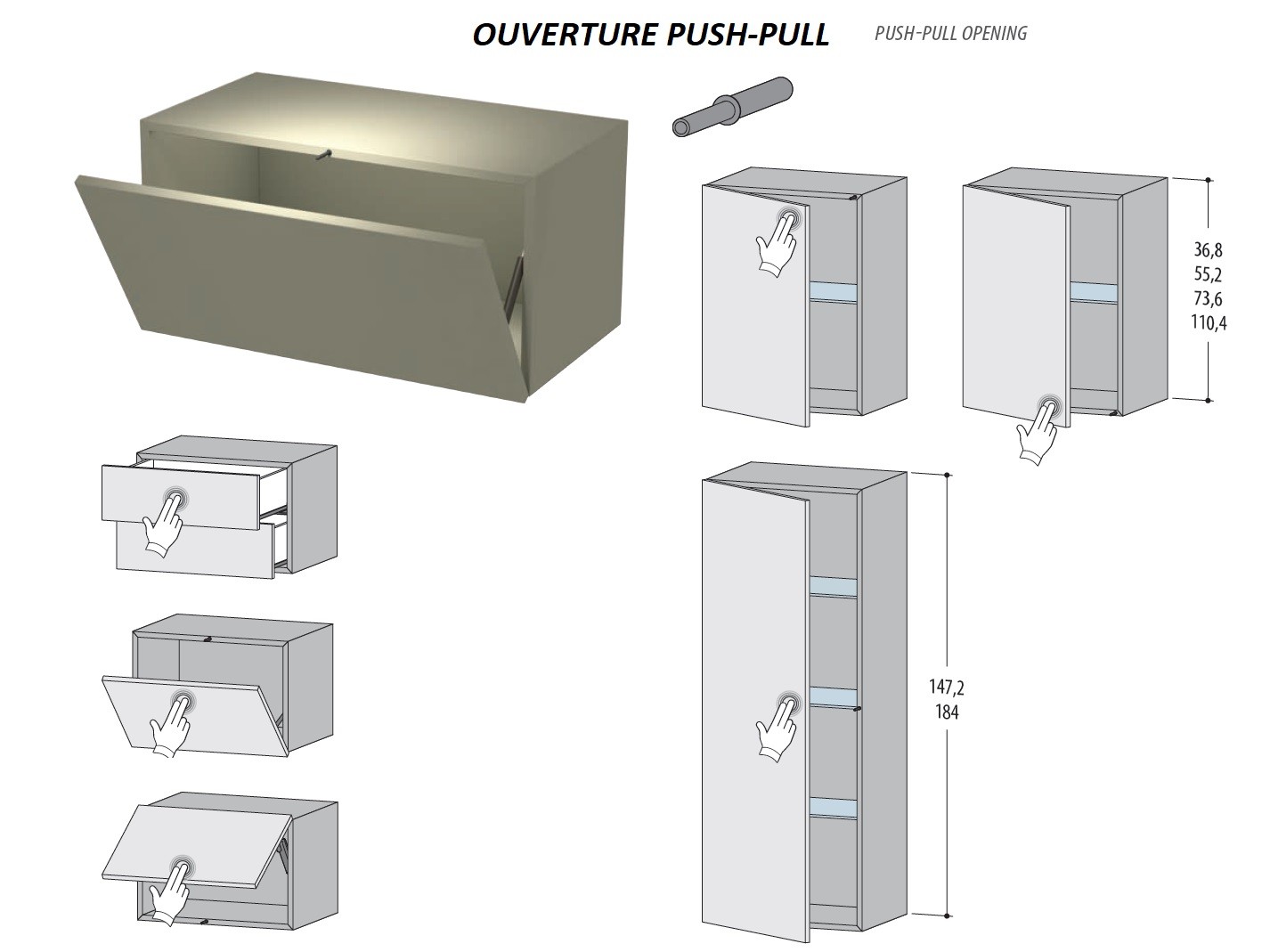 OUVERTURE PUSH-PULL PUSH-PULL OPENING

36,8
55,2
73,6
110,4

147,2
184