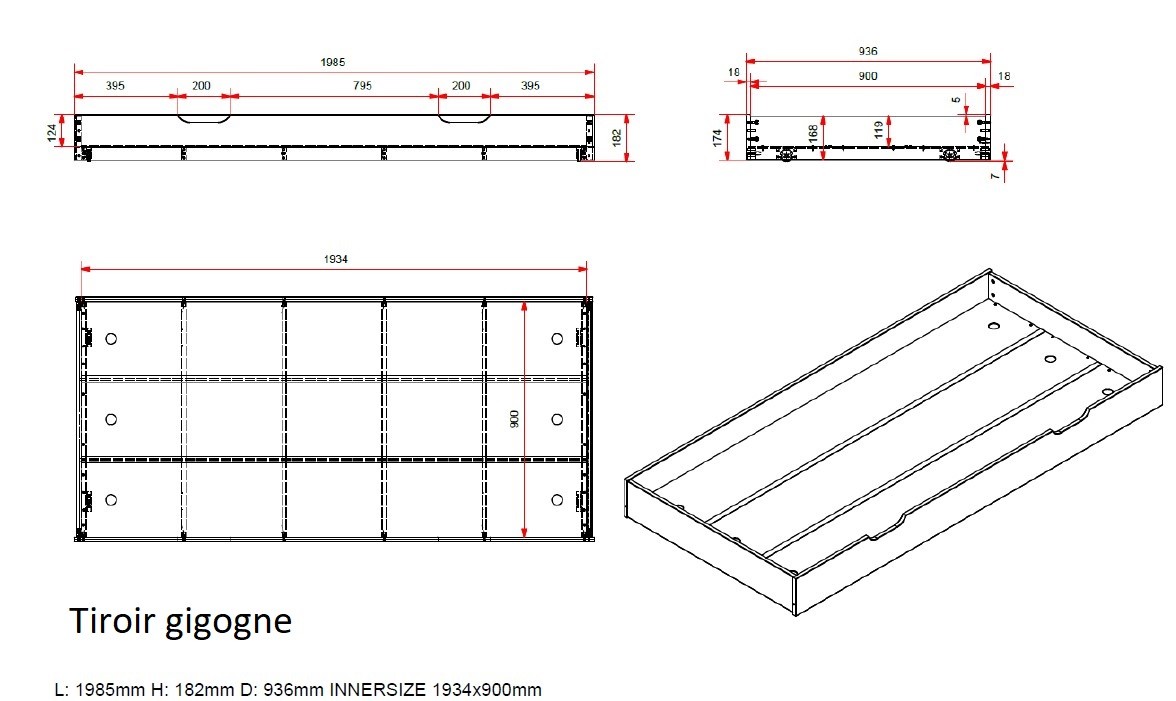 1985
395
200
795
200
395
124
182

936
18
900
18
5
174
168
119
7

1934
900

Tiroir gigogne

L: 1985mm H: 182mm D: 936mm INNERSIZE 1934x900mm