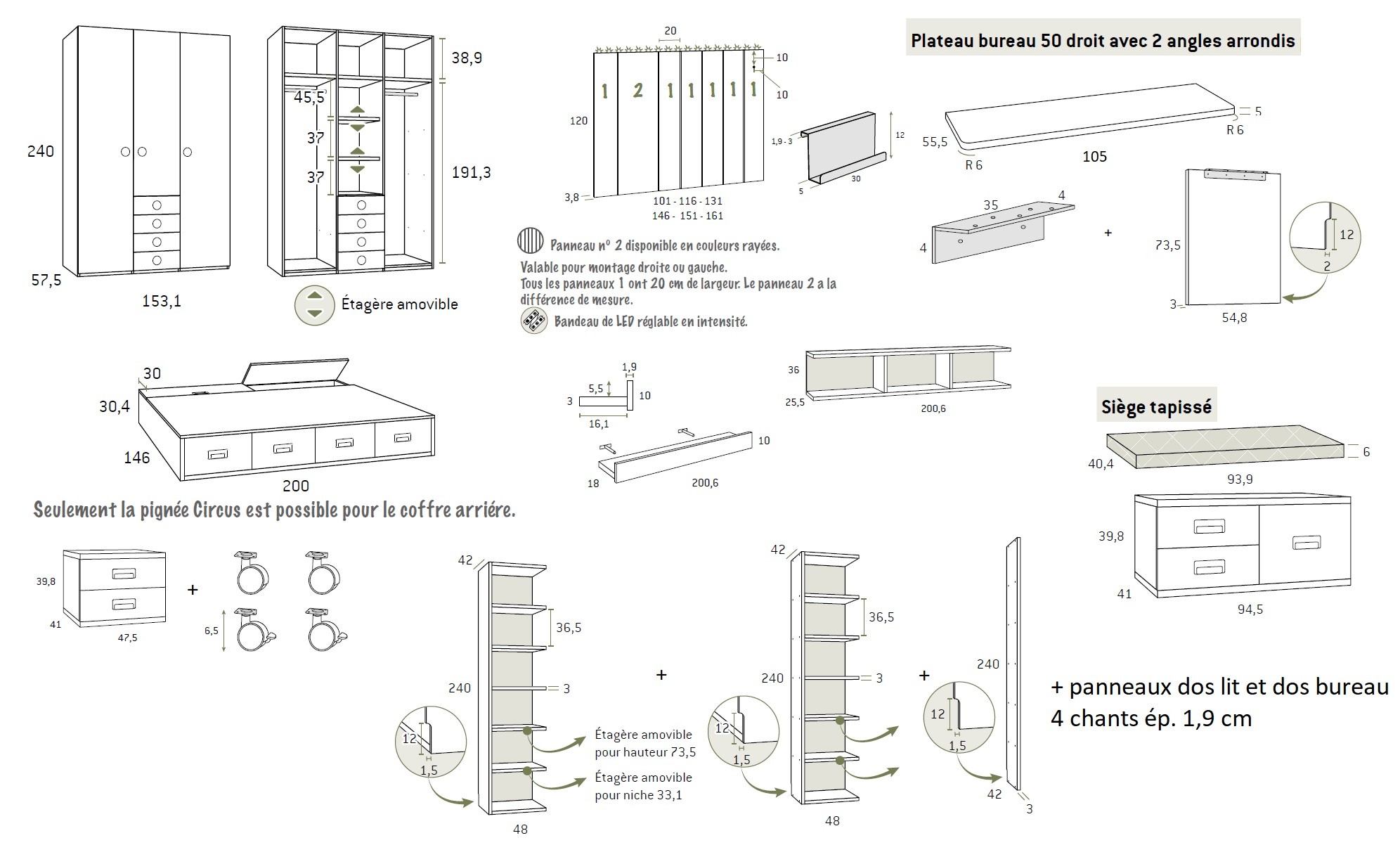 240

57,5

153,1

38,9

45,5

37

37

191,3

Étagère amovible

20

10

10

1 2 1 1 1 1 1

120

3,8

101 - 116 - 131
146 - 151 - 161

1,9 - 3

12

5

30

Panneau nº 2 disponible en couleurs rayées.

Valable pour montage droite ou gauche.
Tous les panneaux 1 ont 20 cm de largeur. Le panneau 2 a la différence de mesure.

Bandeau de LED réglable en intensité.

Plateau bureau 50 droit avec 2 angles arrondis

5

R 6

55,5

R 6

105

35

4

4

+

73,5

12

2

3

54,8

30

30,4

146

200

Seulement la pignée Circus est possible pour le coffre arriére.

1,9

5,5

3

10

16,1

10

18

200,6

36

25,5

200,6

Siège tapissé

40,4

6

93,9

39,8

41

94,5

39,8

41

47,5

+

6,5

42

36,5

240

3

12

1,5

Étagère amovible pour hauteur 73,5

Étagère amovible pour niche 33,1

48

+

42

36,5

240

3

12

1,5

48

+

240

12

1,5

42

3

+ panneaux dos lit et dos bureau
4 chants ép. 1,9 cm