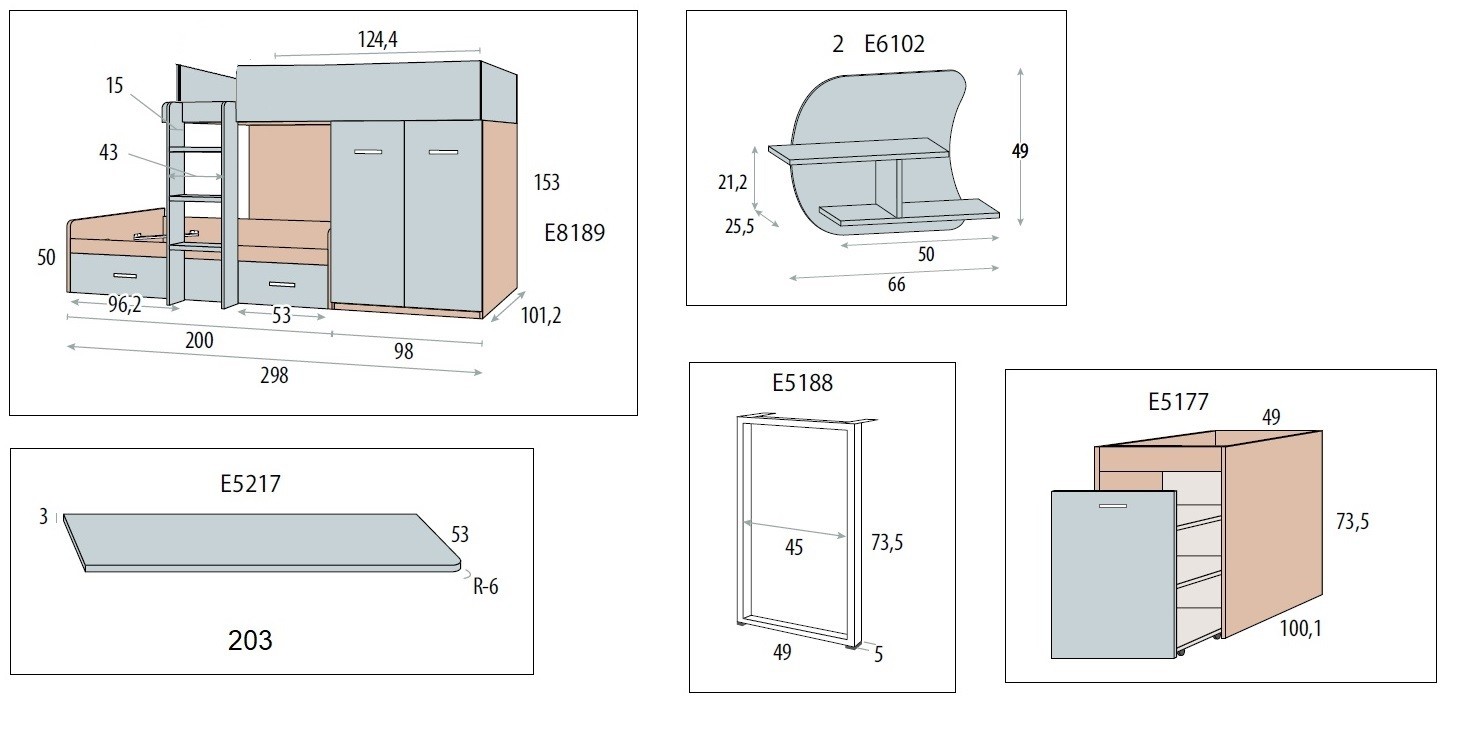 124,4
15
43
153
E8189
50
96,2
53
101,2
200
98
298

2 E6102
49
21,2
25,5
50
66

E5217
3
53
R-6
203

E5188
45
73,5
49
5

E5177
49
73,5
100,1