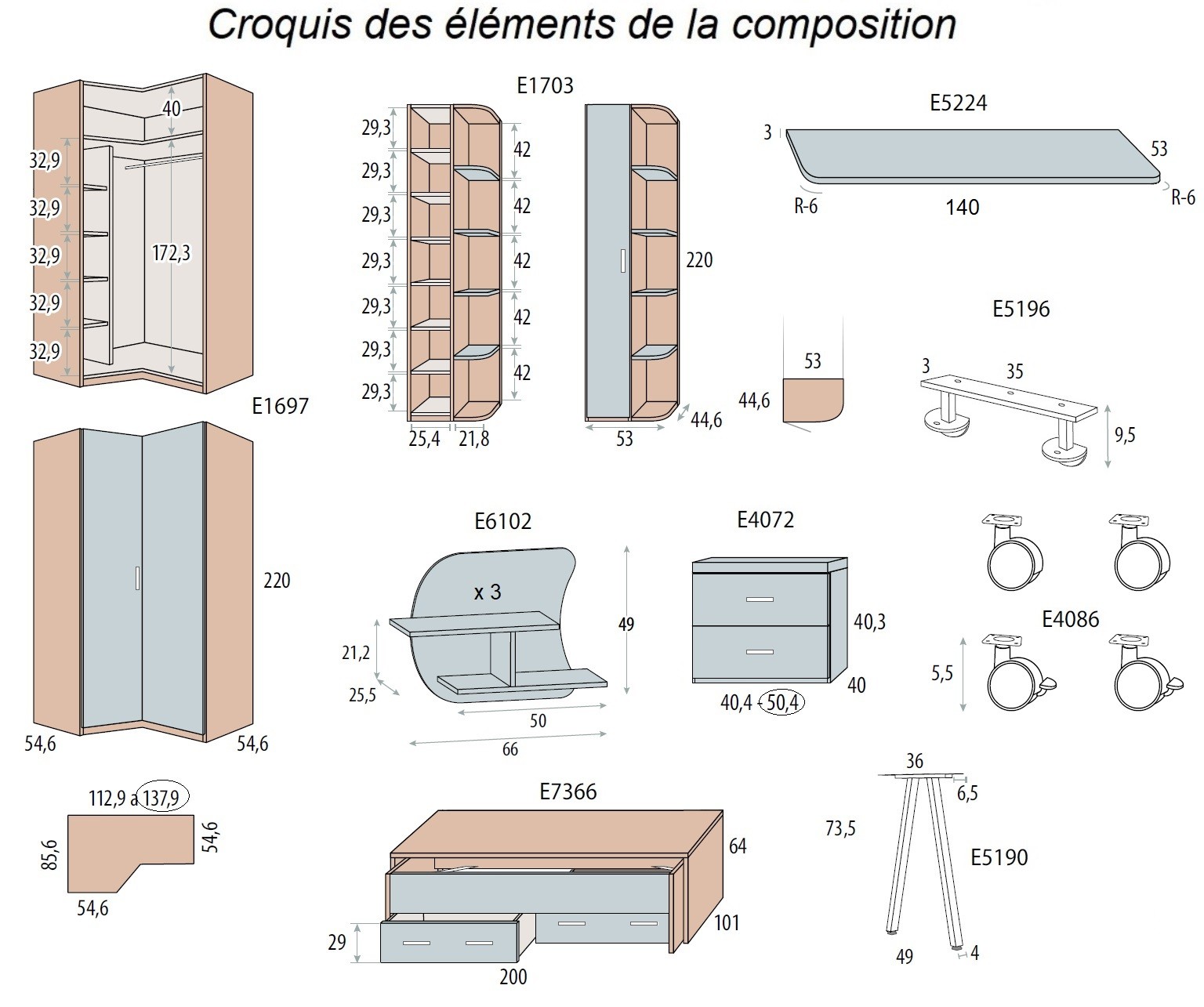 Croquis des éléments de la composition

40
32,9
32,9
32,9
32,9
32,9
172,3

E1697
220
54,6
54,6

112,9 a 137,9
85,6
54,6
54,6

E1703
29,3
29,3
29,3
29,3
29,3
29,3
29,3
42
42
42
42
42
25,4
21,8
220
53
44,6

E5224
3
53
R-6
140
R-6

53
44,6

E5196
3
35
9,5

E6102
x 3
49
21,2
25,5
50
66

E4072
40,3
40
40,4 - 50,4

E4086
5,5

E7366
64
101
29
200

36
6,5
73,5
E5190
49
4