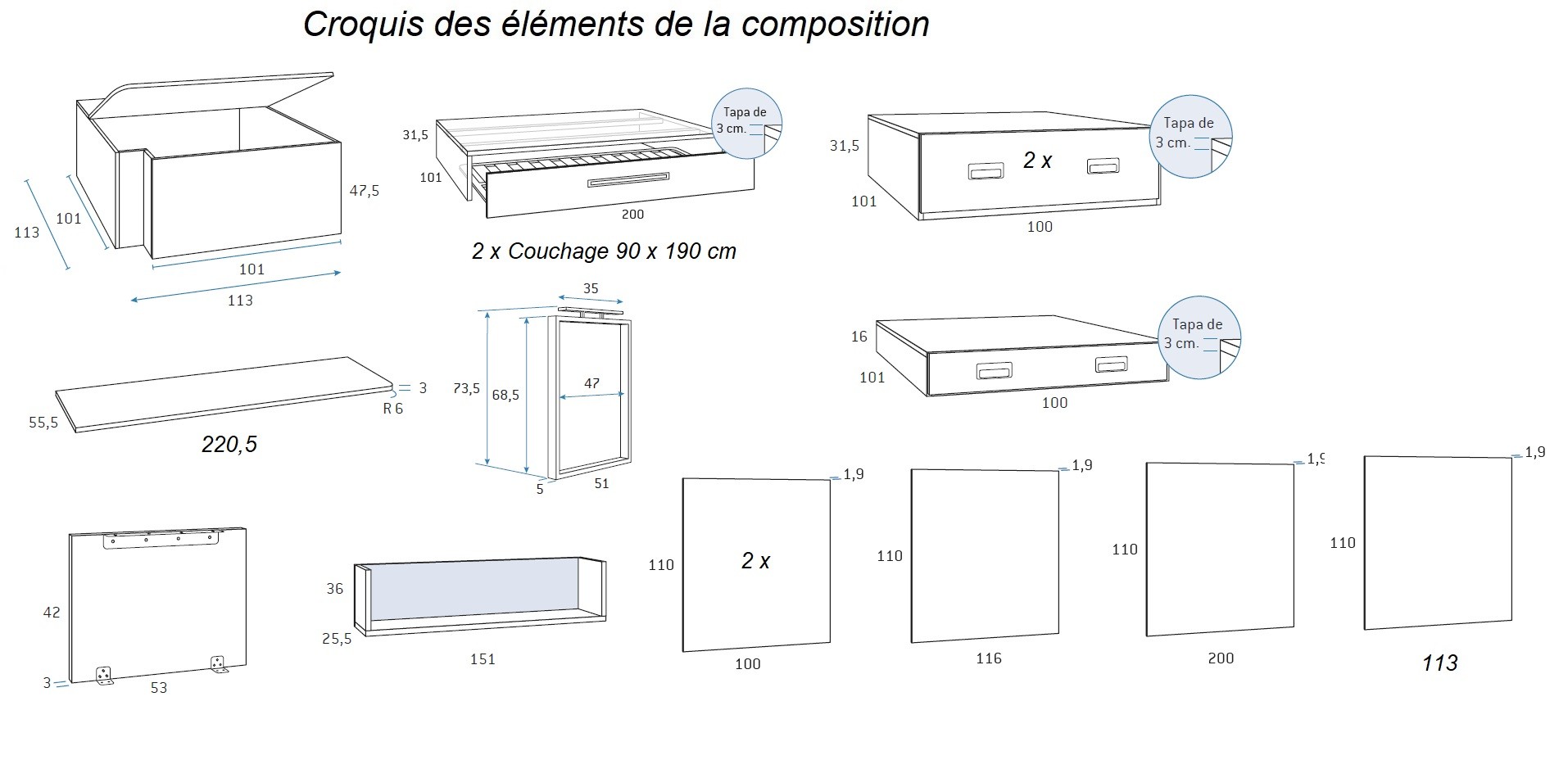 Croquis des éléments de la composition

113
101
47,5
101
113

31,5
101
Tapa de 3 cm.
200
2 x Couchage 90 x 190 cm

31,5
101
2 x
Tapa de 3 cm.
100

55,5
3
R 6
220,5

35
73,5
68,5
47
5
51

16
101
Tapa de 3 cm.
100

42
3
53

36
25,5
151

110
2 x
1,9
100

110
1,9
116

110
1,9
200

110
1,9
113