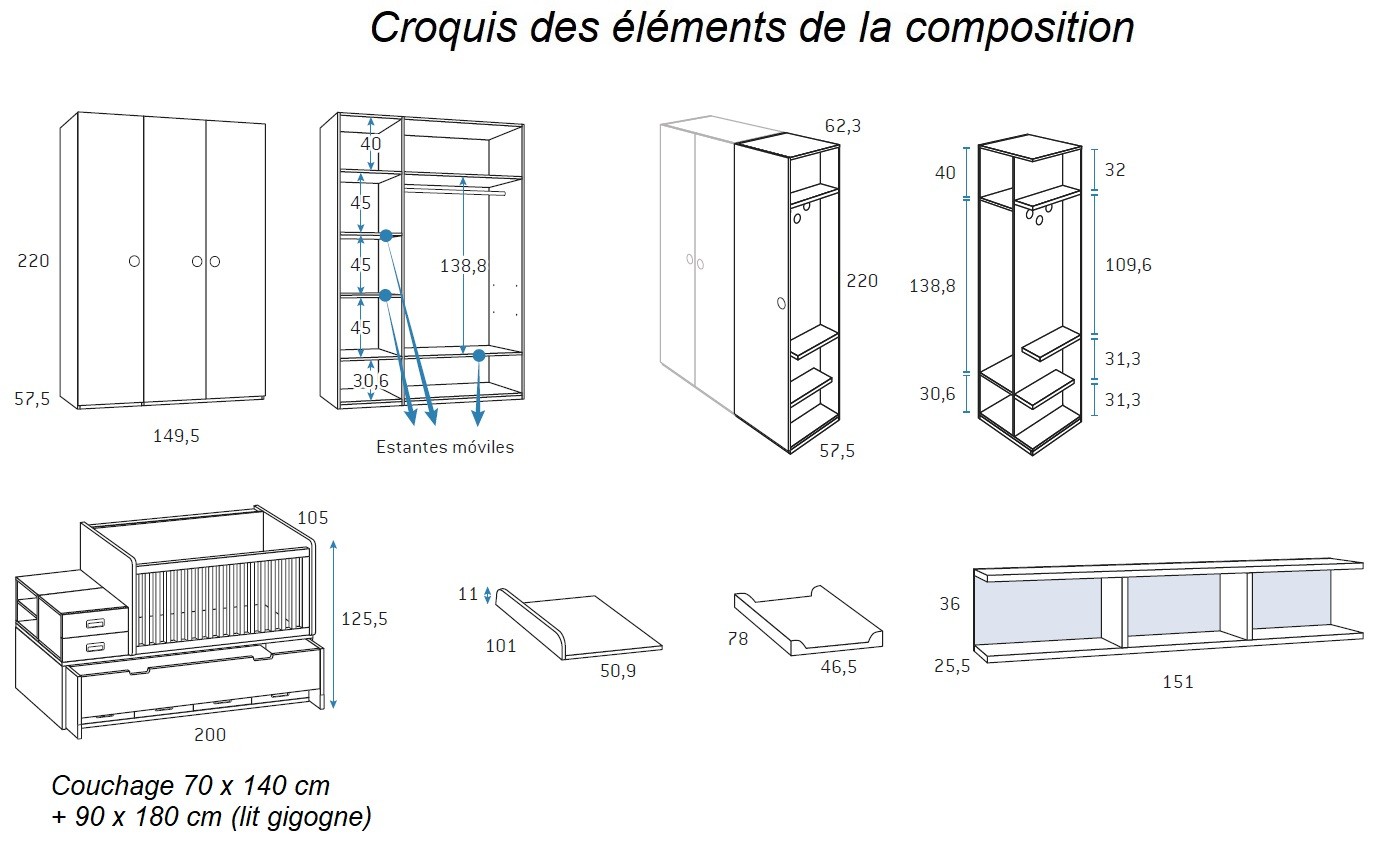 Croquis des éléments de la composition

220

57,5

149,5

40

45

45

45

30,6

138,8

Estantes móviles

62,3

220

57,5

40

138,8

30,6

32

109,6

31,3

31,3

105

125,5

200

11

101

50,9

78

46,5

36

25,5

151

Couchage 70 x 140 cm
+ 90 x 180 cm (lit gigogne)