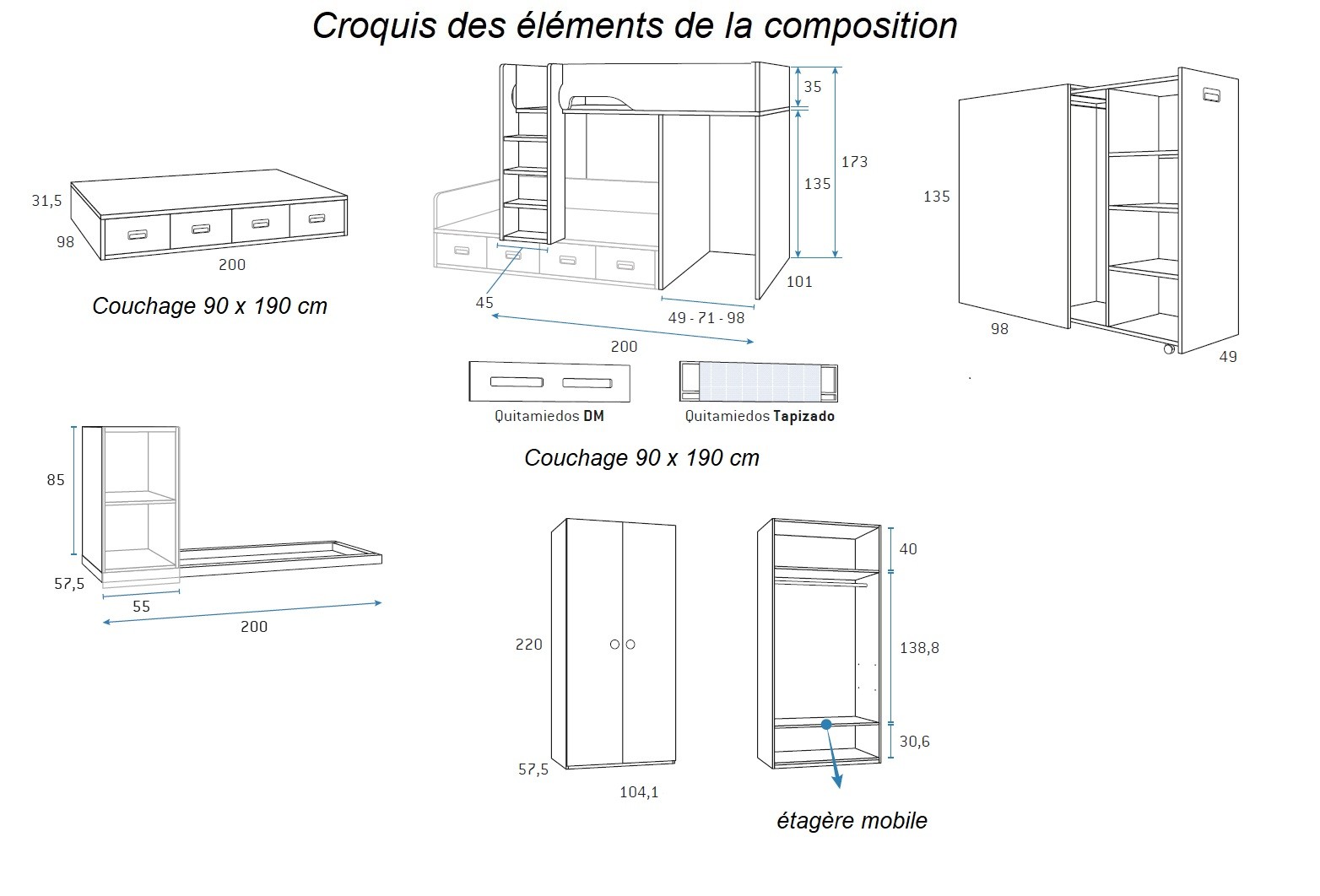 Croquis des éléments de la composition

31,5
98
200
Couchage 90 x 190 cm

35
173
135
101
45
49 - 71 - 98
200

Quitamiedos DM
Quitamiedos Tapizado

Couchage 90 x 190 cm

135
98
49

85
57,5
55
200

220
57,5
104,1

40
138,8
30,6
étagère mobile